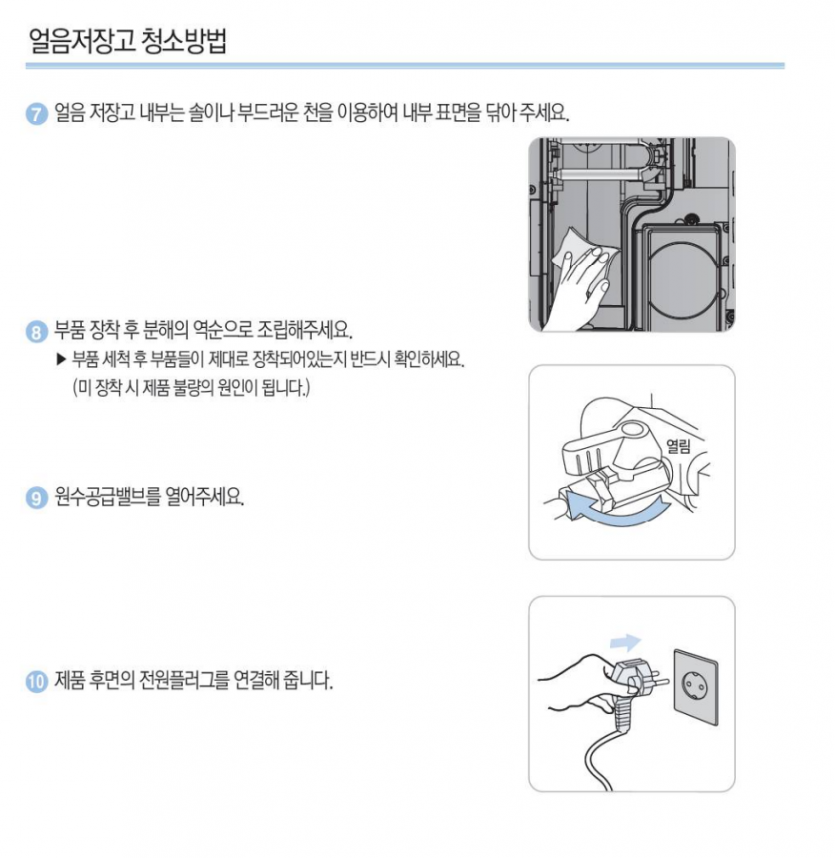 얼음저장고 청소방법

7 얼음 저장고 내부는 솔이나 부드러운 천을 이용하여 내부 표면을 닦아 주세요.

8 부품 장착 후 분해의 역순으로 조립해주세요.
▶ 부품 세척 후 부품들이 제대로 장착되어있는지 반드시 확인하세요.
(미 장착 시 제품 불량의 원인이 됩니다.)

열림

9 원수공급밸브를 열어주세요.

10 제품 후면의 전원플러그를 연결해 줍니다.