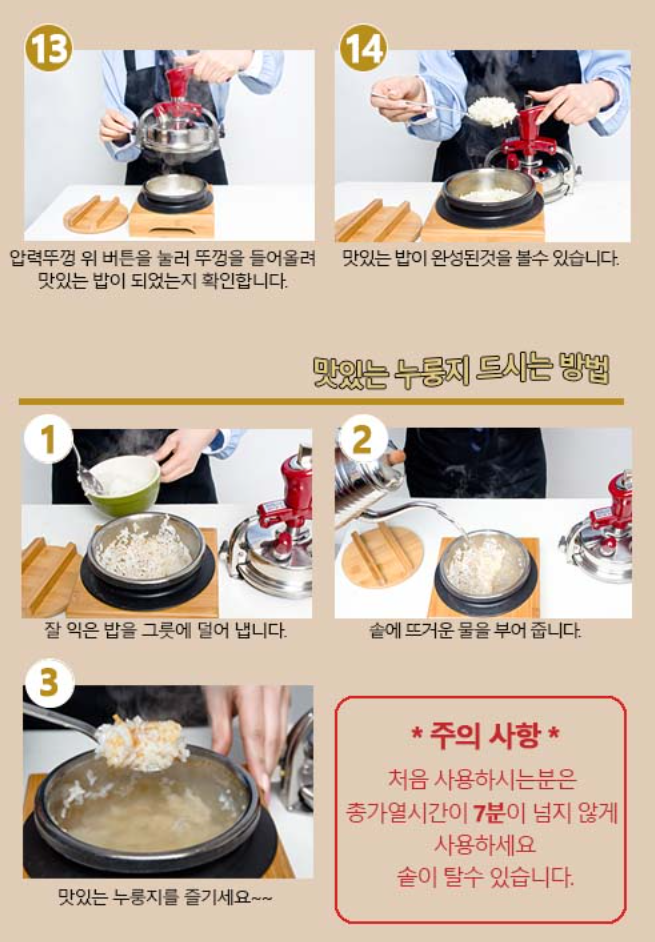 13

압력뚜껑 위 버튼을 눌러 뚜껑을 들어올려 맛있는 밥이 되었는지 확인합니다.

14

맛있는 밥이 완성된것을 볼수 있습니다.

맛있는 누룽지 드시는 방법

1

잘 익은 밥을 그릇에 덜어 냅니다.

2

솥에 뜨거운 물을 부어 줍니다.

3

맛있는 누룽지를 즐기세요~~

* 주의 사항 *

처음 사용하시는분은 총가열시간이 7분이 넘지 않게 사용하세요 솥이 탈수 있습니다.