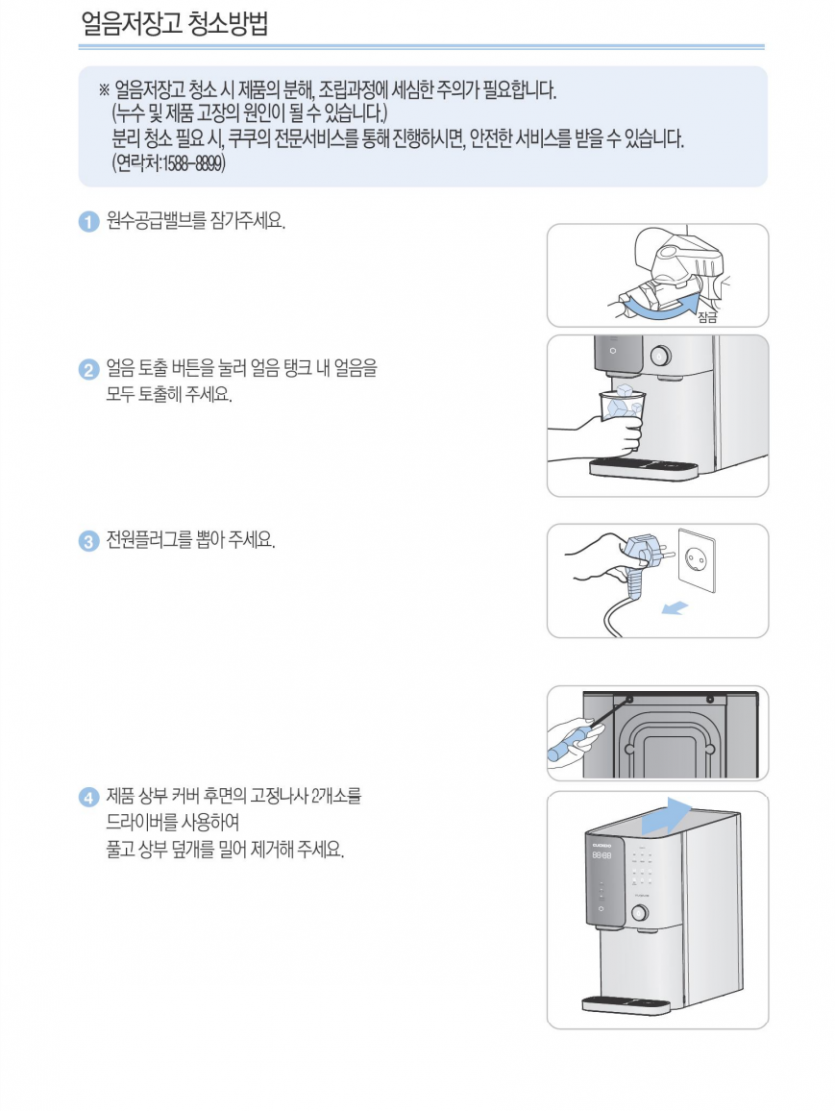 얼음저장고 청소방법

※ 얼음저장고 청소 시 제품의 분해, 조립과정에 세심한 주의가 필요합니다.
(누수 및 제품 고장의 원인이 될 수 있습니다.)
분리 청소 필요 시, 쿠쿠의 전문서비스를 통해 진행하시면, 안전한 서비스를 받을 수 있습니다.
(연락처:1588-8899)

1 원수공급밸브를 잠가주세요.

잠금

2 얼음 토출 버튼을 눌러 얼음 탱크 내 얼음을 모두 토출해 주세요.

3 전원플러그를 뽑아 주세요.

4 제품 상부 커버 후면의 고정나사 2개소를 드라이버를 사용하여 풀고 상부 덮개를 밀어 제거해 주세요.