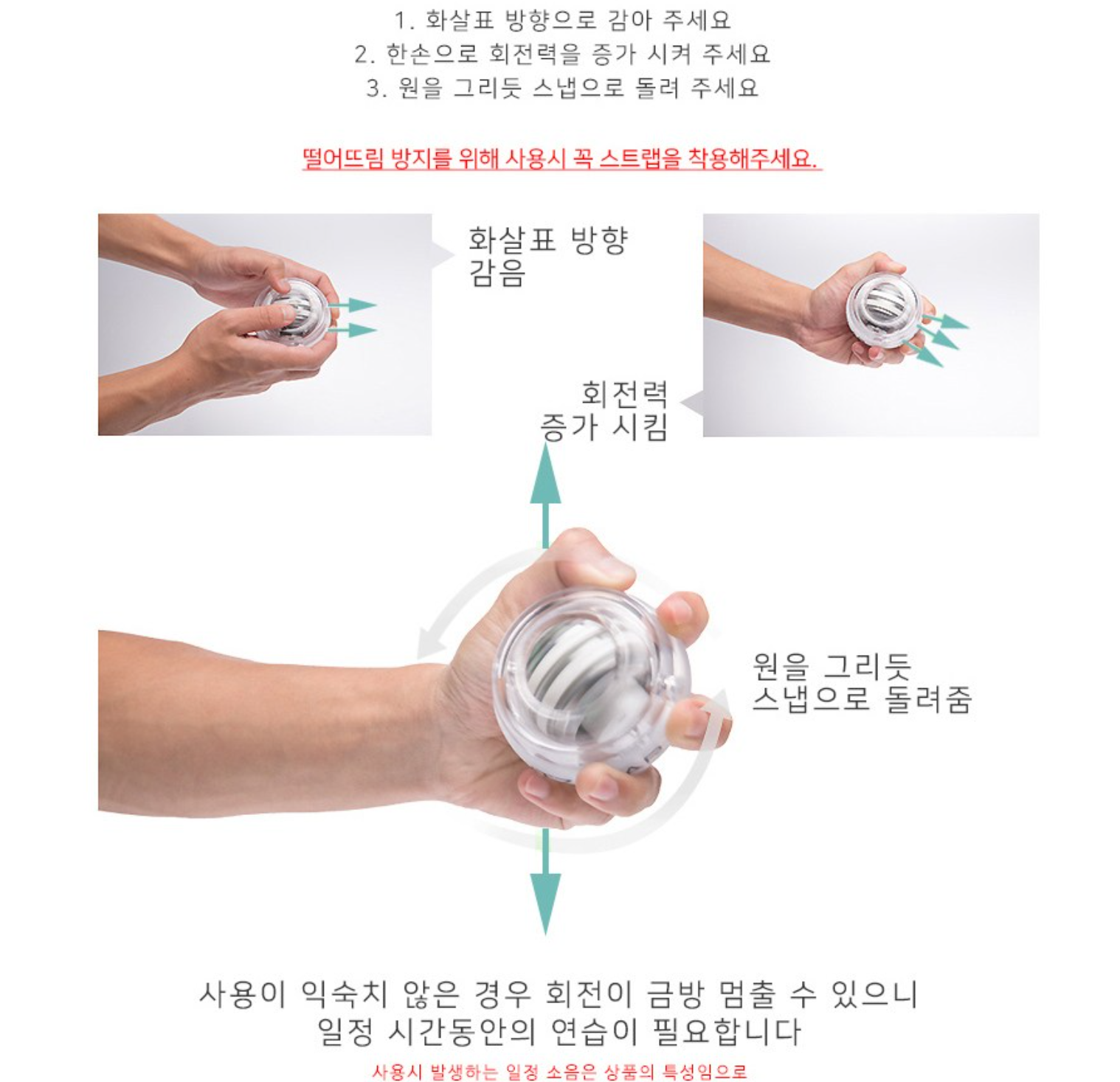 1. 화살표 방향으로 감아 주세요
2. 한손으로 회전력을 증가 시켜 주세요
3. 원을 그리듯 스냅으로 돌려 주세요

떨어뜨림 방지를 위해 사용시 꼭 스트랩을 착용해주세요.

화살표 방향
감음

회전력
증가 시킴

원을 그리듯
스냅으로 돌려줌

사용이 익숙치 않은 경우 회전이 금방 멈출 수 있으니
일정 시간동안의 연습이 필요합니다

사용시 발생하는 일정 소음은 상품의 특성임으로